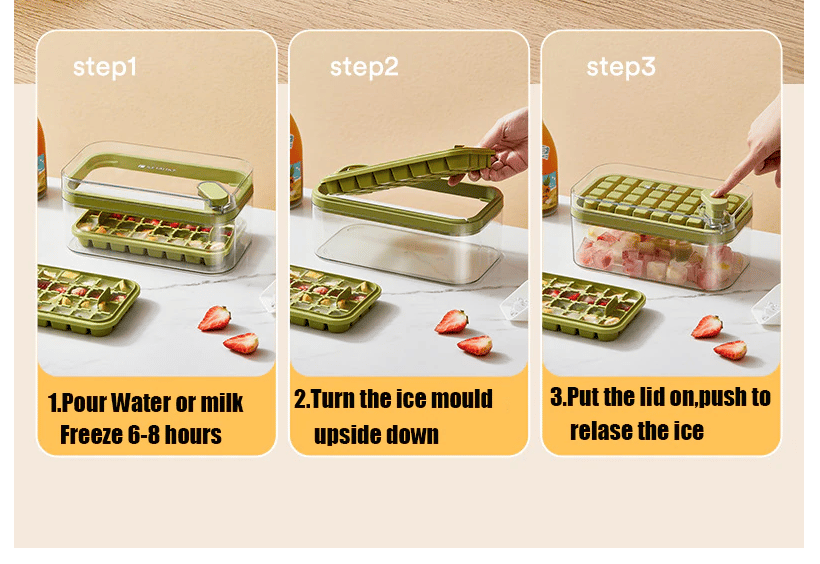 step1

1.Pour Water or milk Freeze 6-8 hours

step2

2.Turn the ice mould upside down

step3

3.Put the lid on,push to relase the ice